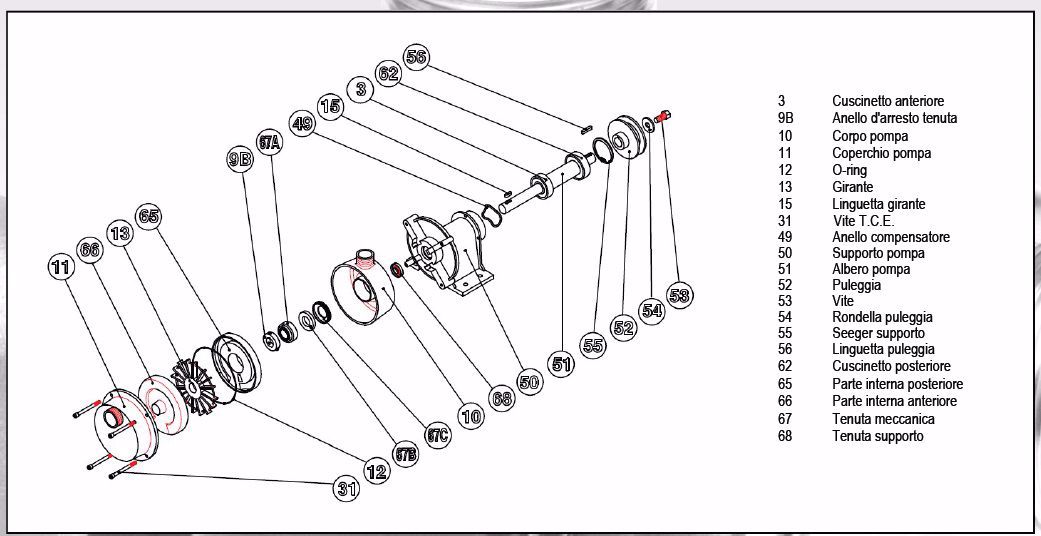 56
62
3
15
49
67A
9B
65
13
66
11
53
54
52
55
51
50
68
10
67C
67B
12
31

| 3 | Cuscinetto anteriore |
|---|---|
| 9B | Anello d'arresto tenuta |
| 10 | Corpo pompa |
| 11 | Coperchio pompa |
| 12 | O-ring |
| 13 | Girante |
| 15 | Linguetta girante |
| 31 | Vite T.C.E. |
| 49 | Anello compensatore |
| 50 | Supporto pompa |
| 51 | Albero pompa |
| 52 | Puleggia |
| 53 | Vite |
| 54 | Rondella puleggia |
| 55 | Seeger supporto |
| 56 | Linguetta puleggia |
| 62 | Cuscinetto posteriore |
| 65 | Parte interna posteriore |
| 66 | Parte interna anteriore |
| 67 | Tenuta meccanica |
| 68 | Tenuta supporto |